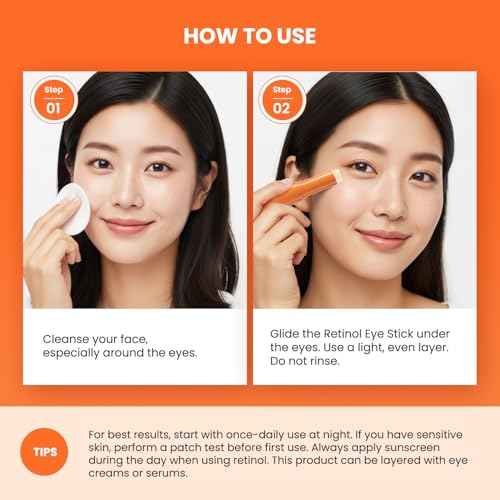 HOW TO USE

Step 01

Cleanse your face, especially around the eyes.

Step 02

Glide the Retinol Eye Stick under the eyes. Use a light, even layer. Do not rinse.

TIPS

For best results, start with once-daily use at night. If you have sensitive skin, perform a patch test before first use. Always apply sunscreen during the day when using retinol. This product can be layered with eye creams or serums.