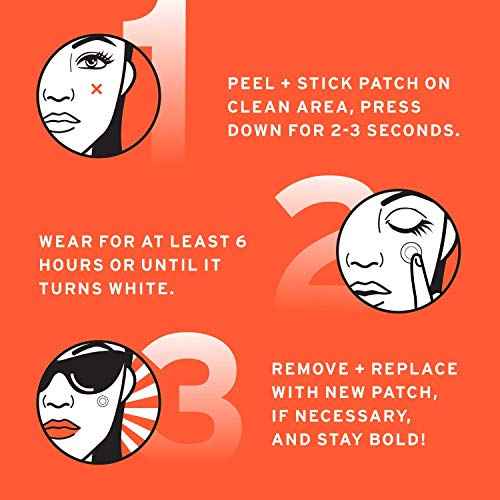 1

PEEL + STICK PATCH ON CLEAN AREA, PRESS DOWN FOR 2-3 SECONDS.

2

WEAR FOR AT LEAST 6 HOURS OR UNTIL IT TURNS WHITE.

3

REMOVE + REPLACE WITH NEW PATCH, IF NECESSARY, AND STAY BOLD!