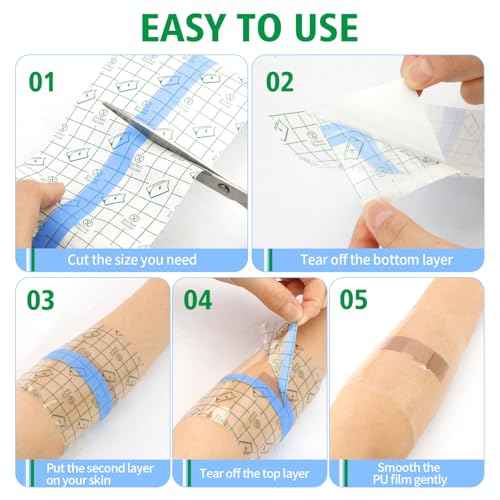 EASY TO USE

01

Cut the size you need

02

Tear off the bottom layer

03

Put the second layer on your skin

04

Tear off the top layer

05

Smooth the PU film gently