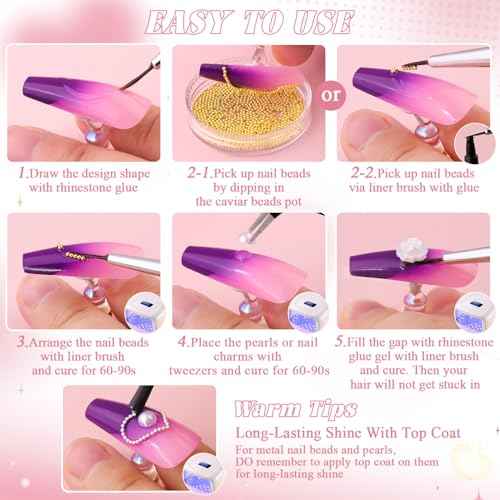 EASY TO USE

or

1.Draw the design shape with rhinestone glue

2-1.Pick up nail beads by dipping in the caviar beads pot

2-2.Pick up nail beads via liner brush with glue

3.Arrange the nail beads with liner brush and cure for 60-90s

4.Place the pearls or nail charms with tweezers and cure for 60-90s

5.Fill the gap with rhinestone glue gel with liner brush and cure. Then your hair will not get stuck in

Warm Tips

Long-Lasting Shine With Top Coat

For metal nail beads and pearls, DO remember to apply top coat on them for long-lasting shine