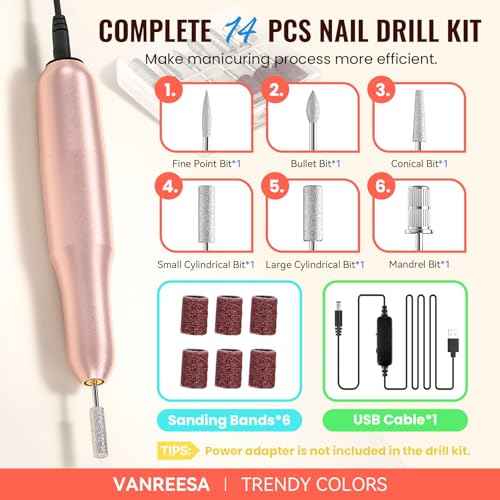 COMPLETE 14 PCS NAIL DRILL KIT
Make manicuring process more efficient.

1.
Fine Point Bit*1

2.
Bullet Bit*1

3.
Conical Bit*1

4.
Small Cylindrical Bit*1

5.
Large Cylindrical Bit*1

6.
Mandrel Bit*1

Sanding Bands*6

USB Cable*1

TIPS: Power adapter is not included in the drill kit.

VANREESA | TRENDY COLORS