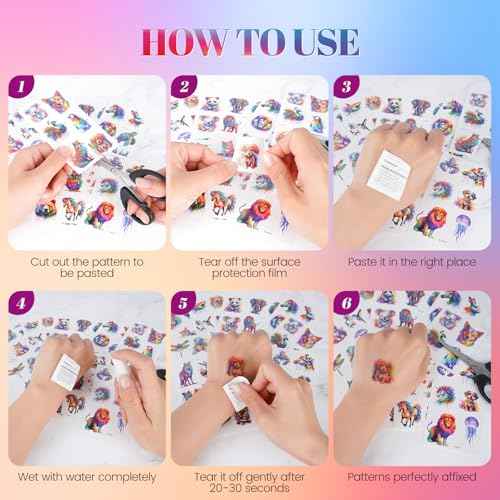 HOW TO USE

1

Cut out the pattern to be pasted

2

Tear off the surface protection film

3

Paste it in the right place

4

Wet with water completely

5

Tear it off gently after 20-30 seconds

6

Patterns perfectly affixed