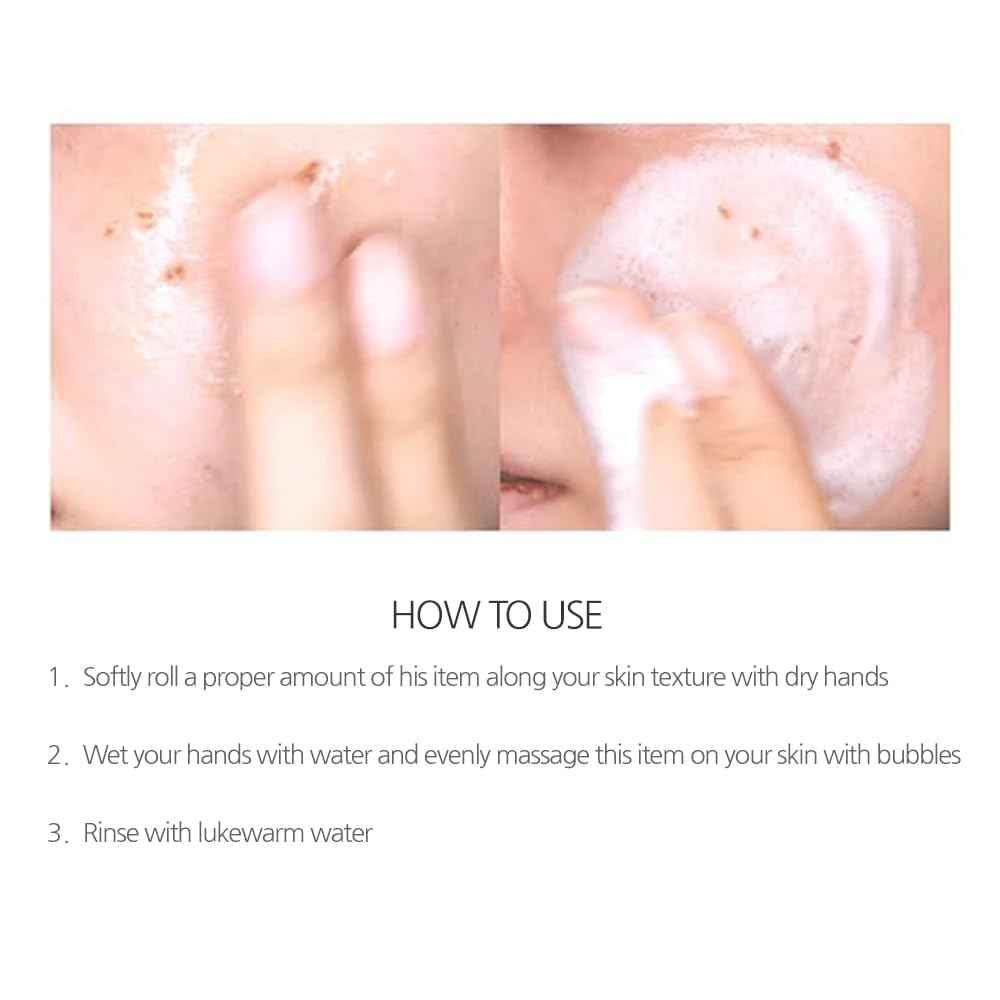 HOW TO USE

1. Softly roll a proper amount of his item along your skin texture with dry hands

2. Wet your hands with water and evenly massage this item on your skin with bubbles

3. Rinse with lukewarm water