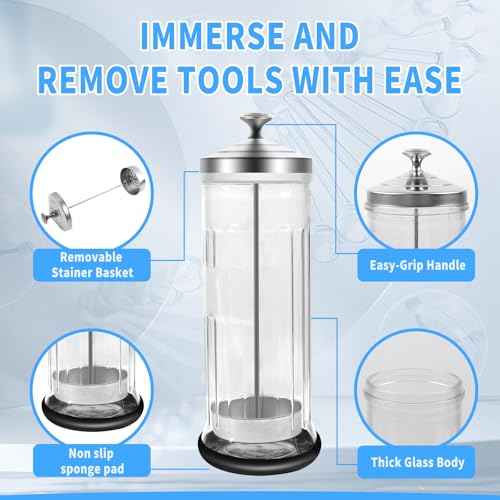 IMMERSE AND
REMOVE TOOLS WITH EASE

Removable
Stainer Basket

Easy-Grip Handle

Non slip
sponge pad

Thick Glass Body