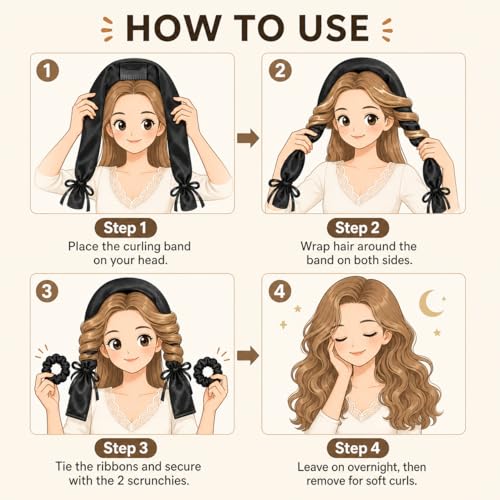 HOW TO USE

1

Step 1
Place the curling band on your head.

2

Step 2
Wrap hair around the band on both sides.

3

Step 3
Tie the ribbons and secure with the 2 scrunchies.

4

Step 4
Leave on overnight, then remove for soft curls.