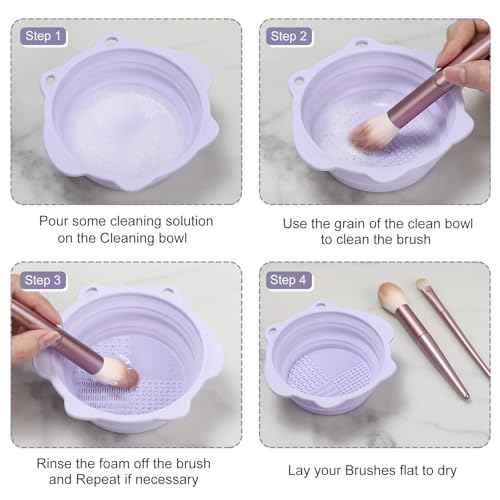 Step 1

Pour some cleaning solution on the Cleaning bowl

Step 2

Use the grain of the clean bowl to clean the brush

Step 3

Rinse the foam off the brush and Repeat if necessary

Step 4

Lay your Brushes flat to dry