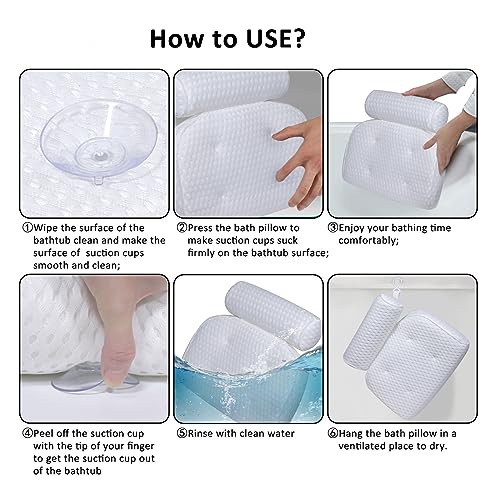 How to USE?

①Wipe the surface of the bathtub clean and make the surface of suction cups smooth and clean;

②Press the bath pillow to make suction cups suck firmly on the bathtub surface;

③Enjoy your bathing time comfortably;

④Peel off the suction cup with the tip of your finger to get the suction cup out of the bathtub

⑤Rinse with clean water

⑥Hang the bath pillow in a ventilated place to dry.