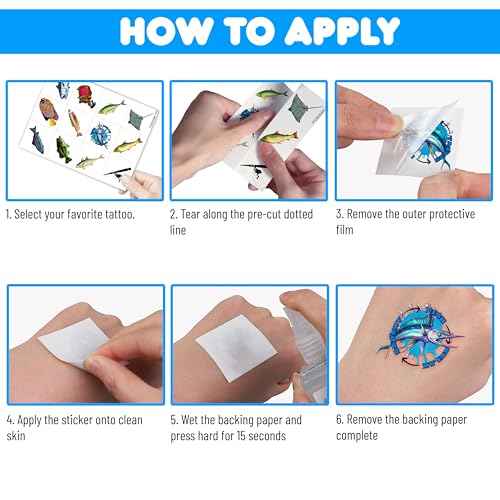 HOW TO APPLY

1. Select your favorite tattoo.

2. Tear along the pre-cut dotted line

3. Remove the outer protective film

4. Apply the sticker onto clean skin

5. Wet the backing paper and press hard for 15 seconds

6. Remove the backing paper complete