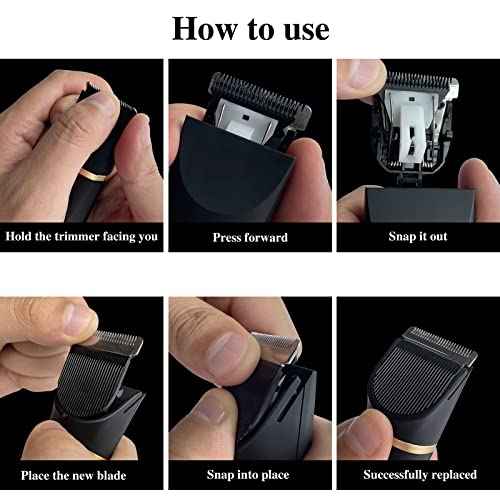 How to use

Hold the trimmer facing you

Press forward

Snap it out

Place the new blade

Snap into place

Successfully replaced