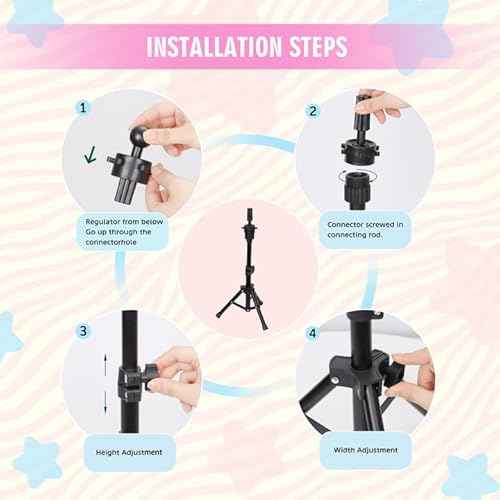 INSTALLATION STEPS

1

Regulator from below Go up through the connectorhole

2

Connector screwed in connecting rod.

3

Height Adjustment

4

Width Adjustment