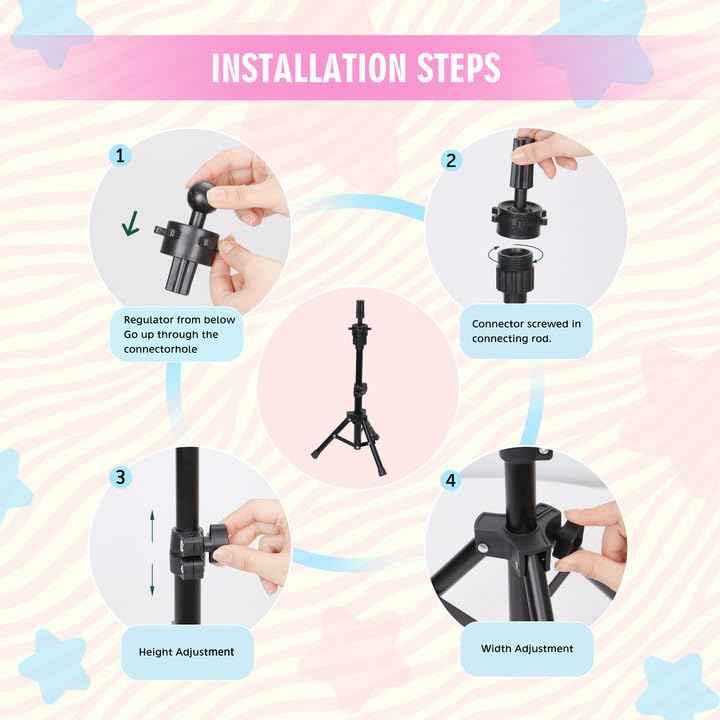 INSTALLATION STEPS

1

Regulator from below Go up through the connectorhole

2

Connector screwed in connecting rod.

3

Height Adjustment

4

Width Adjustment