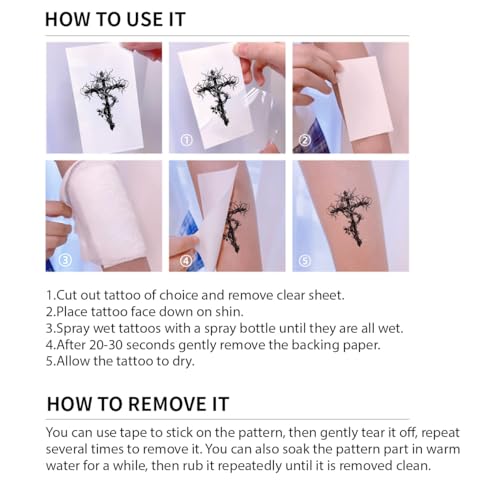 HOW TO USE IT

①

②

③

④

⑤

1.Cut out tattoo of choice and remove clear sheet.
2.Place tattoo face down on shin.
3.Spray wet tattoos with a spray bottle until they are all wet.
4.After 20-30 seconds gently remove the backing paper.
5.Allow the tattoo to dry.

HOW TO REMOVE IT

You can use tape to stick on the pattern, then gently tear it off, repeat several times to remove it. You can also soak the pattern part in warm water for a while, then rub it repeatedly until it is removed clean.