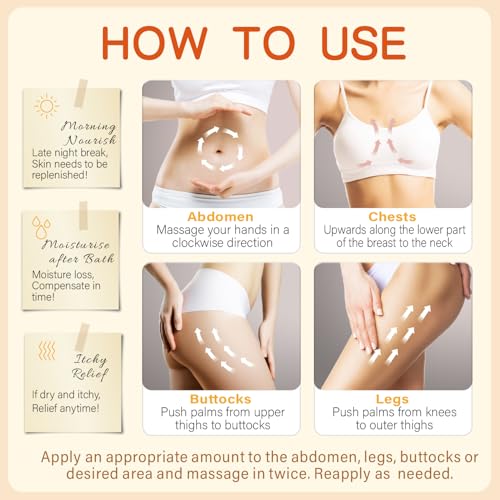 HOW TO USE

Morning Nourish
Late night break, Skin needs to be replenished!

Moisturise after Bath
Moisture loss, Compensate in time!

Itchy Relief
If dry and itchy, Relief anytime!

Abdomen
Massage your hands in a clockwise direction

Chests
Upwards along the lower part of the breast to the neck

Buttocks
Push palms from upper thighs to buttocks

Legs
Push palms from knees to outer thighs

Apply an appropriate amount to the abdomen, legs, buttocks or desired area and massage in twice. Reapply as needed.