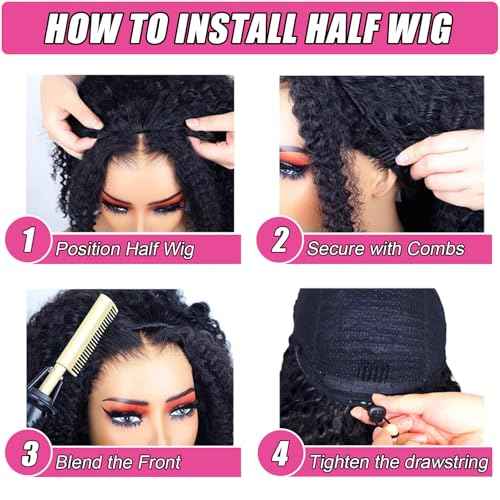 HOW TO INSTALL HALF WIG

1 Position Half Wig

2 Secure with Combs

3 Blend the Front

4 Tighten the drawstring