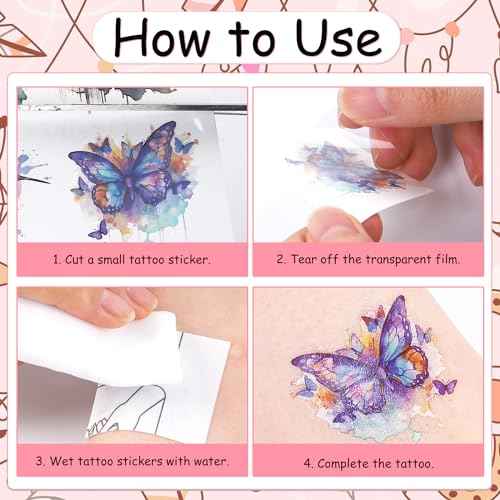 How to Use

1. Cut a small tattoo sticker.

2. Tear off the transparent film.

3. Wet tattoo stickers with water.

4. Complete the tattoo.