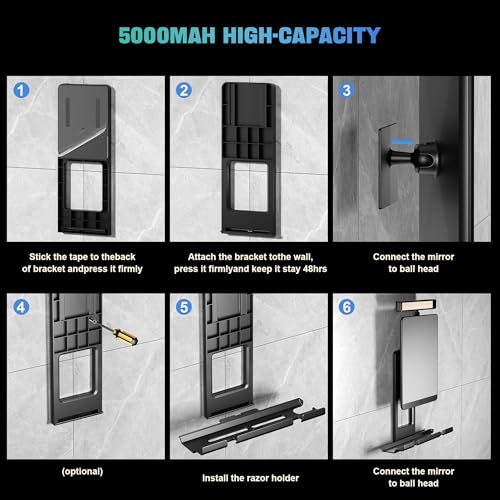 5000MAH HIGH-CAPACITY

1

Stick the tape to theback of bracket andpress it firmly

2

Attach the bracket tothe wall, press it firmlyand keep it stay 48hrs

3

Connect the mirror to ball head

4

(optional)

5

Install the razor holder

6

Connect the mirror to ball head