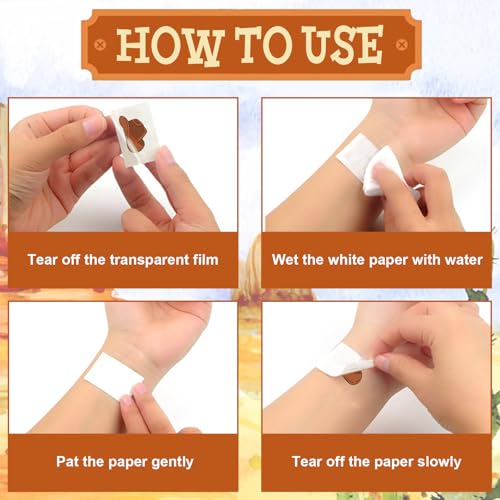 HOW TO USE

Tear off the transparent film

Wet the white paper with water

Pat the paper gently

Tear off the paper slowly