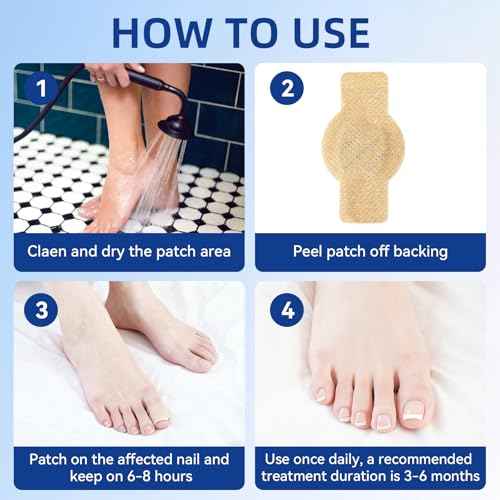 HOW TO USE

1

Claen and dry the patch area

2

Peel patch off backing

3

Patch on the affected nail and keep on 6-8 hours

4

Use once daily, a recommended treatment duration is 3-6 months