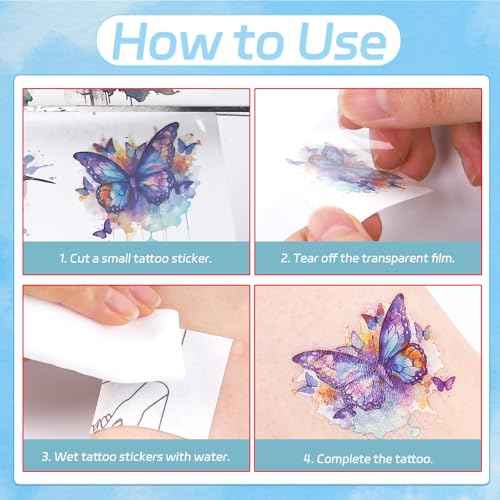 How to Use

1. Cut a small tattoo sticker.

2. Tear off the transparent film.

3. Wet tattoo stickers with water.

4. Complete the tattoo.