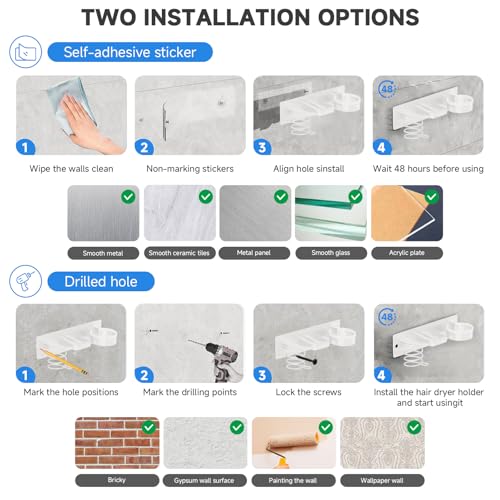 TWO INSTALLATION OPTIONS

Self-adhesive sticker

1
Wipe the walls clean

2
Non-marking stickers

3
Align hole sinstall

48
4
Wait 48 hours before using

Smooth metal

Smooth ceramic tiles

Metal panel

Smooth glass

Acrylic plate

Drilled hole

1
Mark the hole positions

2
Mark the drilling points

3
Lock the screws

48
4
Install the hair dryer holder and start usingit

Bricky

Gypsum wall surface

Painting the wall

Wallpaper wall