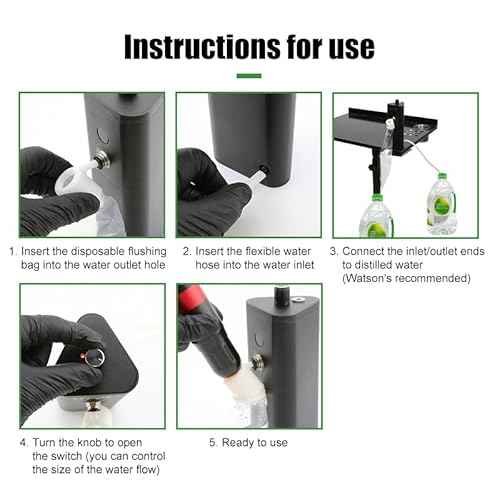 Instructions for use

1. Insert the disposable flushing bag into the water outlet hole

2. Insert the flexible water hose into the water inlet

3. Connect the inlet/outlet ends to distilled water (Watson's recommended)

4. Turn the knob to open the switch (you can control the size of the water flow)

5. Ready to use