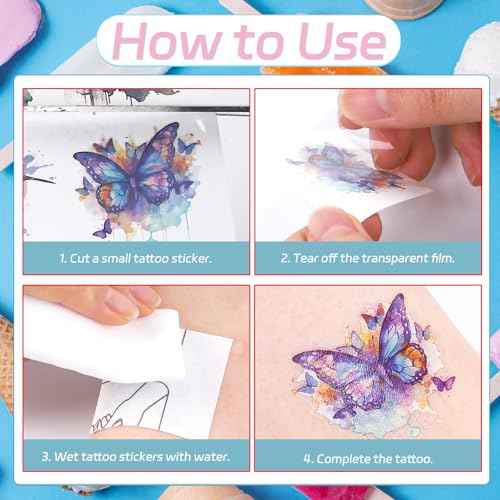 How to Use

1. Cut a small tattoo sticker.

2. Tear off the transparent film.

3. Wet tattoo stickers with water.

4. Complete the tattoo.