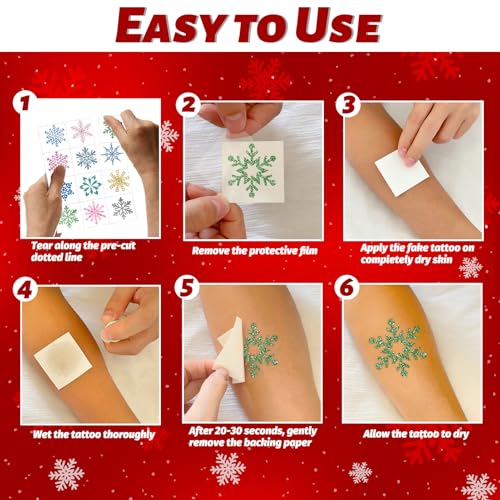 EASY TO USE

1
Tear along the pre-cut dotted line

2
Remove the protective film

3
Apply the fake tattoo on completely dry skin

4
Wet the tattoo thoroughly

5
After 20-30 seconds, gently remove the backing paper

6
Allow the tattoo to dry