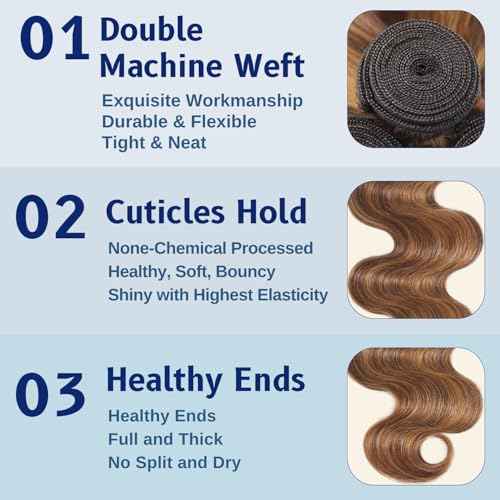 01 Double Machine Weft

Exquisite Workmanship
Durable & Flexible
Tight & Neat

02 Cuticles Hold

None-Chemical Processed
Healthy, Soft, Bouncy
Shiny with Highest Elasticity

03 Healthy Ends

Healthy Ends
Full and Thick
No Split and Dry