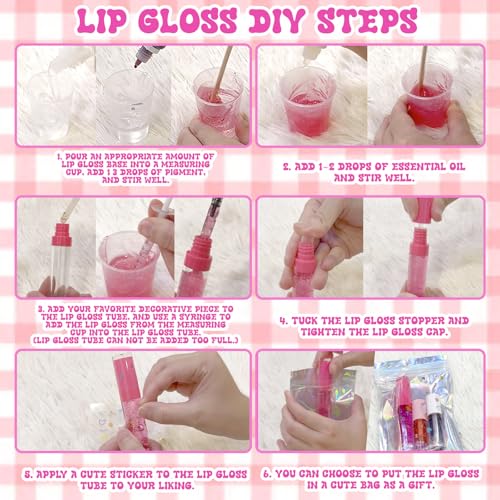 LIP GLOSS DIY STEPS

1. POUR AN APPROPRIATE AMOUNT OF LIP GLOSS BASE INTO A MEASURING CUP. ADD 1 3 DROPS OF PIGMENT, AND STIR WELL.

2. ADD 1-2 DROPS OF ESSENTIAL OIL AND STIR WELL.

3. ADD YOUR FAVORITE DECORATIVE PIECE TO THE LIP GLOSS TUBE, AND USE A SYRINGE TO ADD THE LIP GLOSS FROM THE MEASURING CUP INTO THE LIP GLOSS TUBE. (LIP GLOSS TUBE CAN NOT BE ADDED TOO FULL.)

4. TUCK THE LIP GLOSS STOPPER AND TIGHTEN THE LIP GLOSS CAP.

5. APPLY A CUTE STICKER TO THE LIP GLOSS TUBE TO YOUR LIKING.

6. YOU CAN CHOOSE TO PUT THE LIP GLOSS IN A CUTE BAG AS A GIFT.