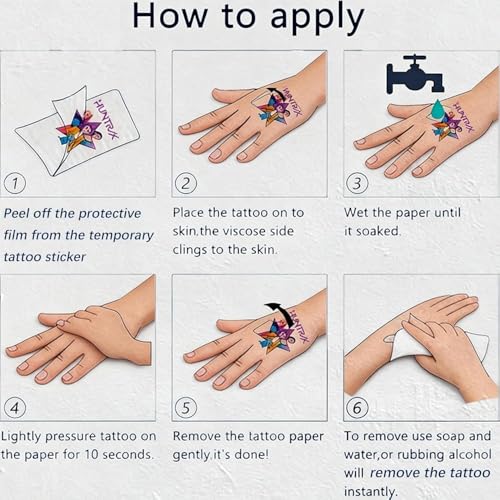 How to apply

HUNTR/X

1

Peel off the protective film from the temporary tattoo sticker

HUNTR/X

2

Place the tattoo on to skin,the viscose side clings to the skin.

HUNTR/X

3

Wet the paper until it soaked.

4

Lightly pressure tattoo on the paper for 10 seconds.

HUNTR/X

5

Remove the tattoo paper gently,it's done!

6

To remove use soap and water,or rubbing alcohol will remove the tattoo instantly.