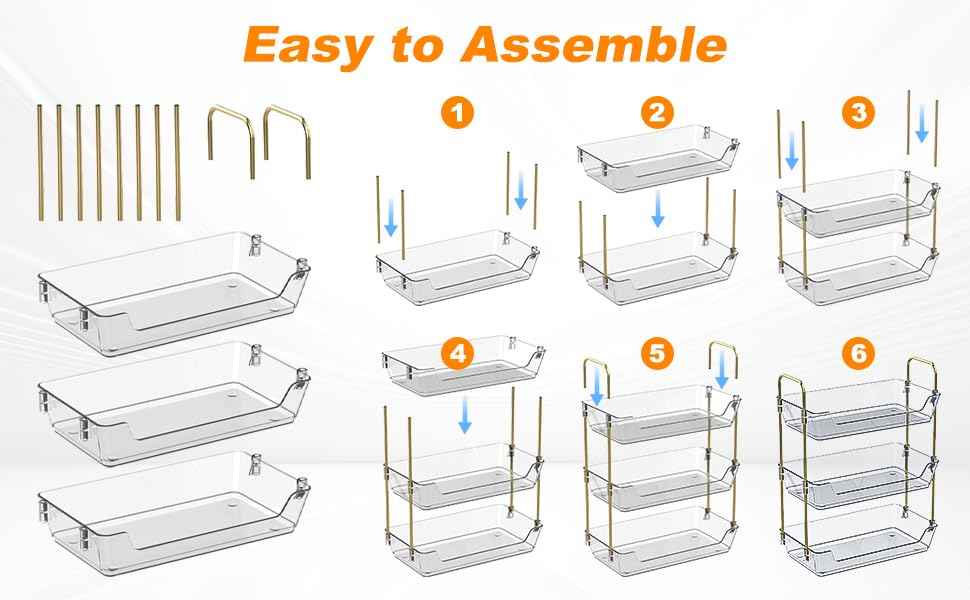 Easy to Assemble

1

2

3

4

5

6