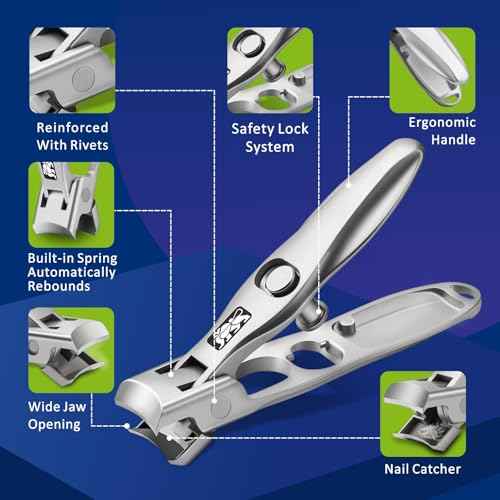 Reinforced With Rivets

Safety Lock System

Ergonomic Handle

Built-in Spring Automatically Rebounds

Wide Jaw Opening

Nail Catcher