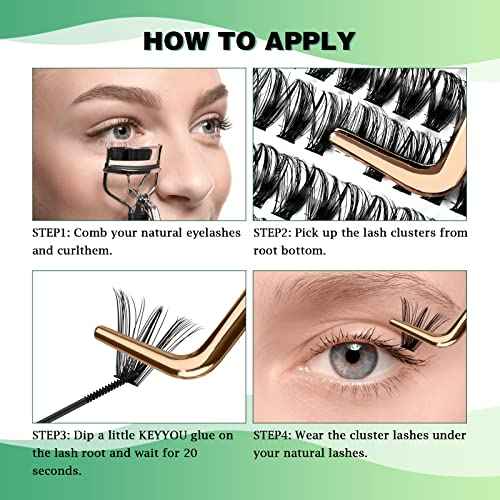 HOW TO APPLY

STEP1: Comb your natural eyelashes and curlthem.

STEP2: Pick up the lash clusters from root bottom.

STEP3: Dip a little KEYYOU glue on the lash root and wait for 20 seconds.

STEP4: Wear the cluster lashes under your natural lashes.