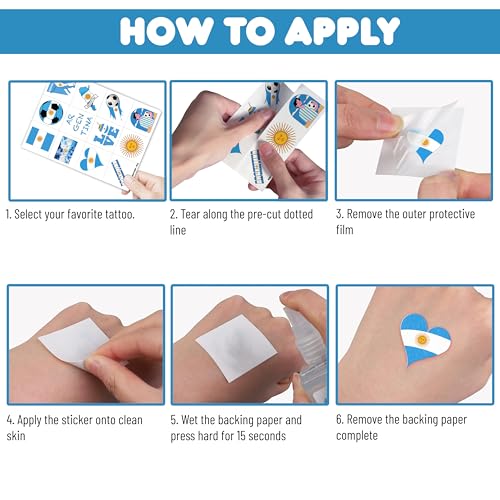 HOW TO APPLY

AR GEN TINA

LOVE

1. Select your favorite tattoo.

2. Tear along the pre-cut dotted line

3. Remove the outer protective film

4. Apply the sticker onto clean skin

5. Wet the backing paper and press hard for 15 seconds

6. Remove the backing paper complete