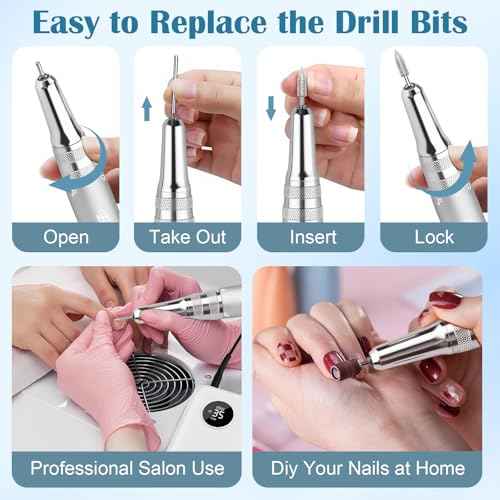 Easy to Replace the Drill Bits

Open

Take Out

Insert

Lock

Professional Salon Use

Diy Your Nails at Home