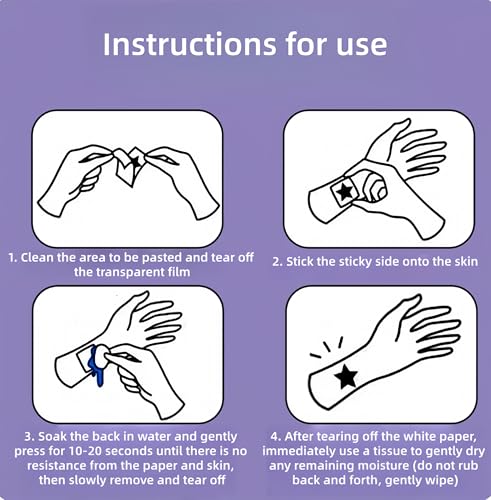 Instructions for use

1. Clean the area to be pasted and tear off the transparent film

2. Stick the sticky side onto the skin

3. Soak the back in water and gently press for 10-20 seconds until there is no resistance from the paper and skin, then slowly remove and tear off

4. After tearing off the white paper, immediately use a tissue to gently dry any remaining moisture (do not rub back and forth, gently wipe)