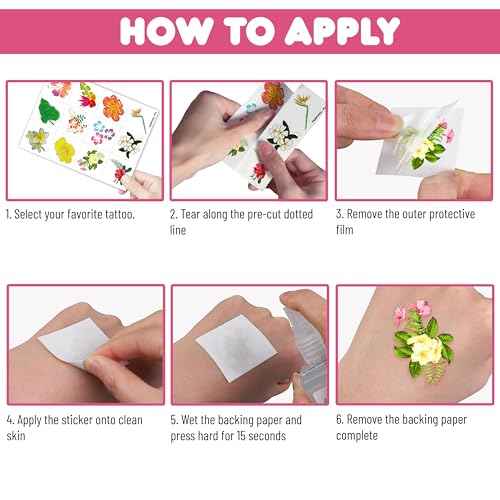 HOW TO APPLY

1. Select your favorite tattoo.

2. Tear along the pre-cut dotted line

3. Remove the outer protective film

4. Apply the sticker onto clean skin

5. Wet the backing paper and press hard for 15 seconds

6. Remove the backing paper complete