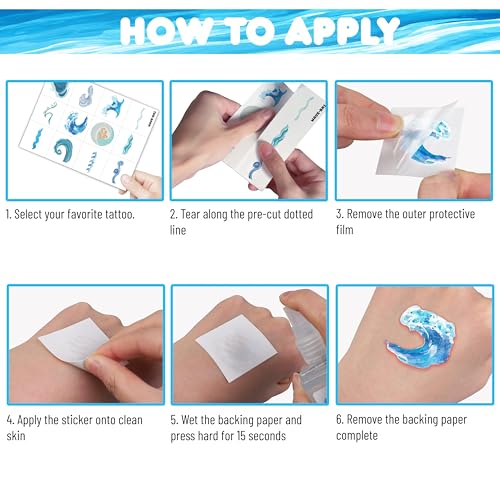 HOW TO APPLY

1. Select your favorite tattoo.

2. Tear along the pre-cut dotted line

3. Remove the outer protective film

4. Apply the sticker onto clean skin

5. Wet the backing paper and press hard for 15 seconds

6. Remove the backing paper complete