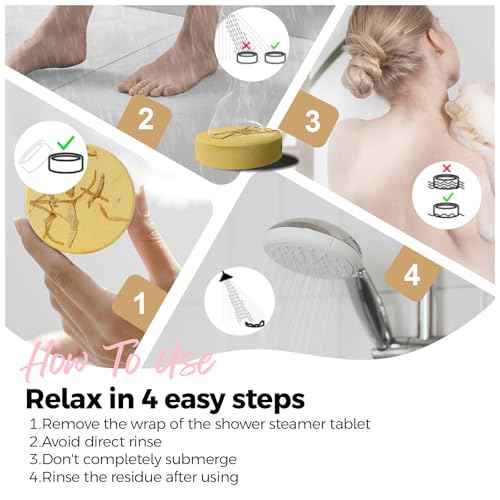 2

3

1

4

How To Use

Relax in 4 easy steps

1.Remove the wrap of the shower steamer tablet
2.Avoid direct rinse
3.Don't completely submerge
4.Rinse the residue after using