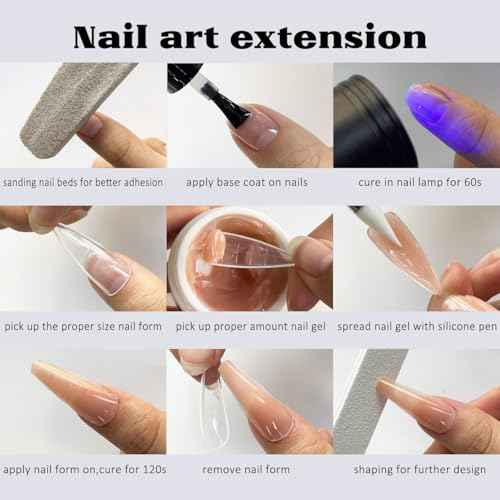 Nail art extension

sanding nail beds for better adhesion

apply base coat on nails

cure in nail lamp for 60s

pick up the proper size nail form

pick up proper amount nail gel

spread nail gel with silicone pen

apply nail form on,cure for 120s

remove nail form

shaping for further design