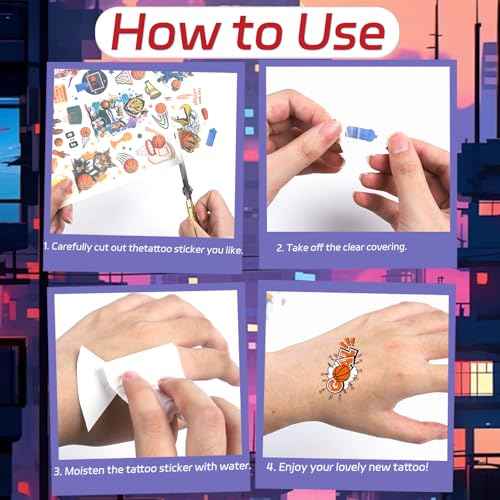 How to Use

1. Carefully cut out thetattoo sticker you like.

2. Take off the clear covering.

3. Moisten the tattoo sticker with water.

4. Enjoy your lovely new tattoo!