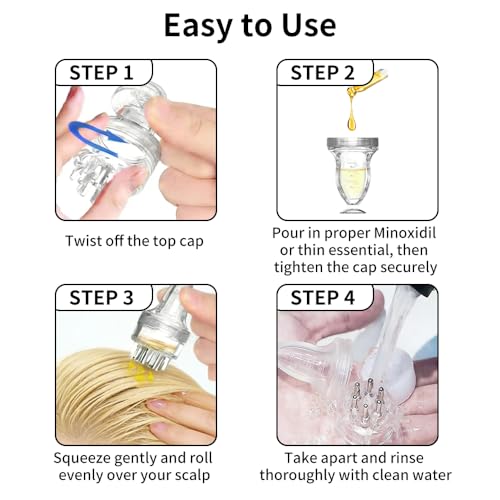 Easy to Use

STEP 1

Twist off the top cap

STEP 2

Pour in proper Minoxidil or thin essential, then tighten the cap securely

STEP 3

Squeeze gently and roll evenly over your scalp

STEP 4

Take apart and rinse thoroughly with clean water