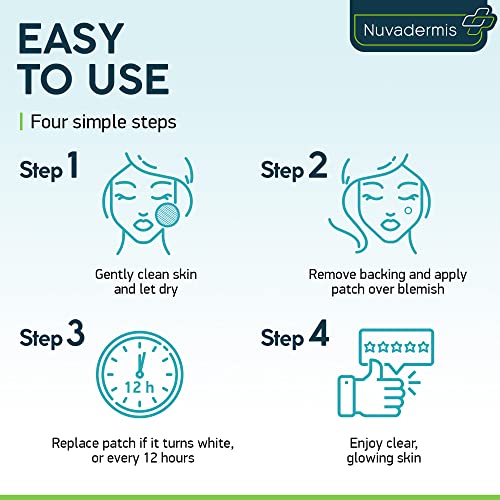 Nuvadermis

EASY TO USE

Four simple steps

Step 1

Gently clean skin and let dry

Step 2

Remove backing and apply patch over blemish

Step 3

12 h

Replace patch if it turns white, or every 12 hours

Step 4

Enjoy clear, glowing skin