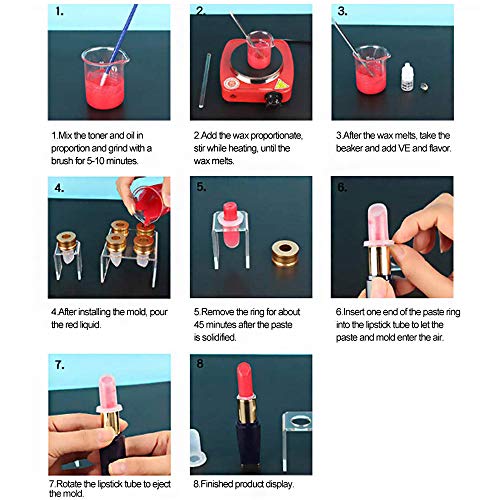 1.

1.Mix the toner and oil in proportion and grind with a brush for 5-10 minutes.

2.

2.Add the wax proportionate, stir while heating, until the wax melts.

3.

3.After the wax melts, take the beaker and add VE and flavor.

4.

4.After installing the mold, pour the red liquid.

5.

5.Remove the ring for about 45 minutes after the paste is solidified.

6.

6.Insert one end of the paste ring into the lipstick tube to let the paste and mold enter the air.

7.

7.Rotate the lipstick tube to eject the mold.

8

8.Finished product display.