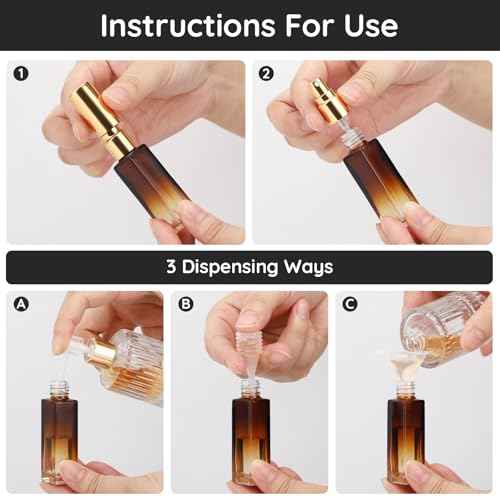 Instructions For Use

1

2

3 Dispensing Ways

A

B

C