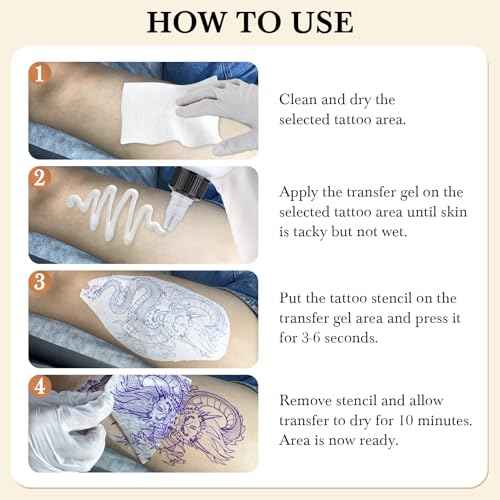 HOW TO USE

1

Clean and dry the selected tattoo area.

2

Apply the transfer gel on the selected tattoo area until skin is tacky but not wet.

3

Put the tattoo stencil on the transfer gel area and press it for 3-6 seconds.

4

Remove stencil and allow transfer to dry for 10 minutes. Area is now ready.