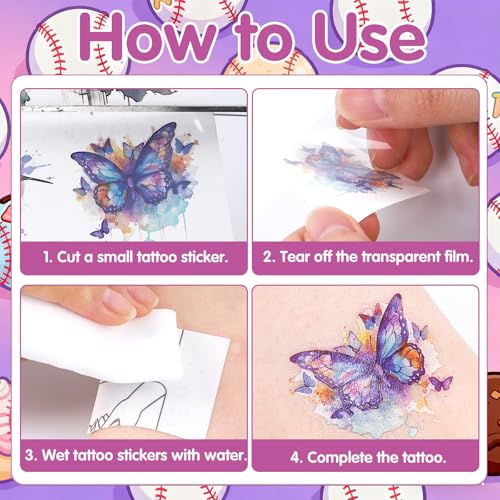 How to Use

1. Cut a small tattoo sticker.

2. Tear off the transparent film.

3. Wet tattoo stickers with water.

4. Complete the tattoo.