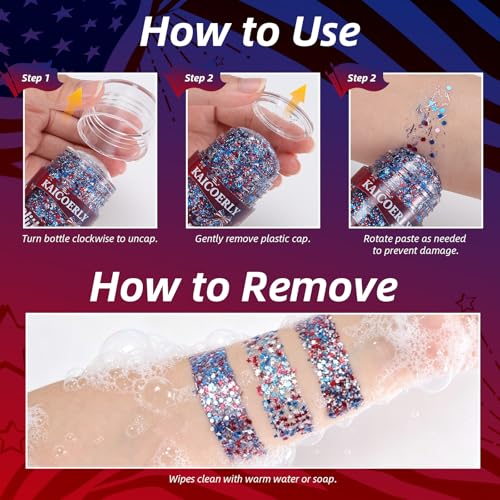 How to Use

Step 1

KAICOERLY

Turn bottle clockwise to uncap.

Step 2

KAICOERLY

Gently remove plastic cap.

Step 2

KAICOERLY

Rotate paste as needed to prevent damage.

How to Remove

Wipes clean with warm water or soap.