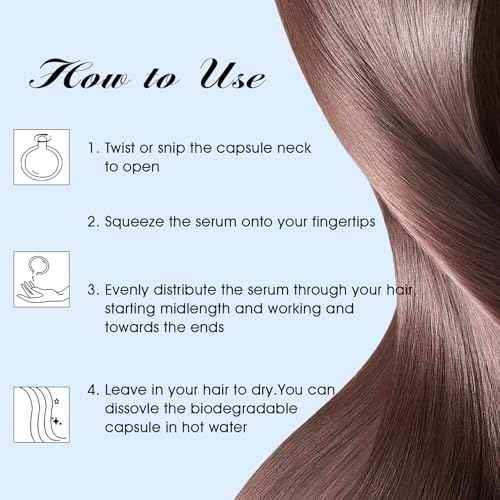 How to Use

1. Twist or snip the capsule neck to open

2. Squeeze the serum onto your fingertips

3. Evenly distribute the serum through your hair, starting midlength and working and towards the ends

4. Leave in your hair to dry.You can dissovle the biodegradable capsule in hot water