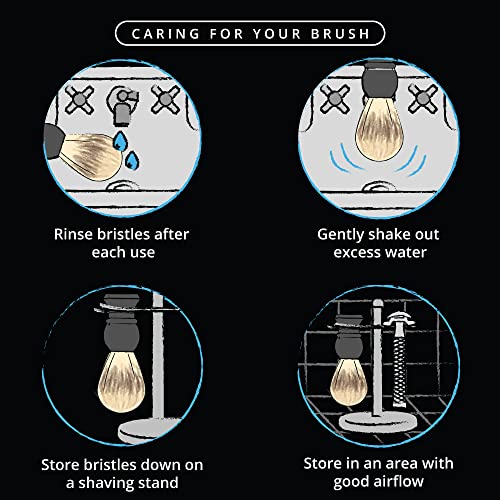 CARING FOR YOUR BRUSH

Rinse bristles after each use

Gently shake out excess water

Store bristles down on a shaving stand

Store in an area with good airflow